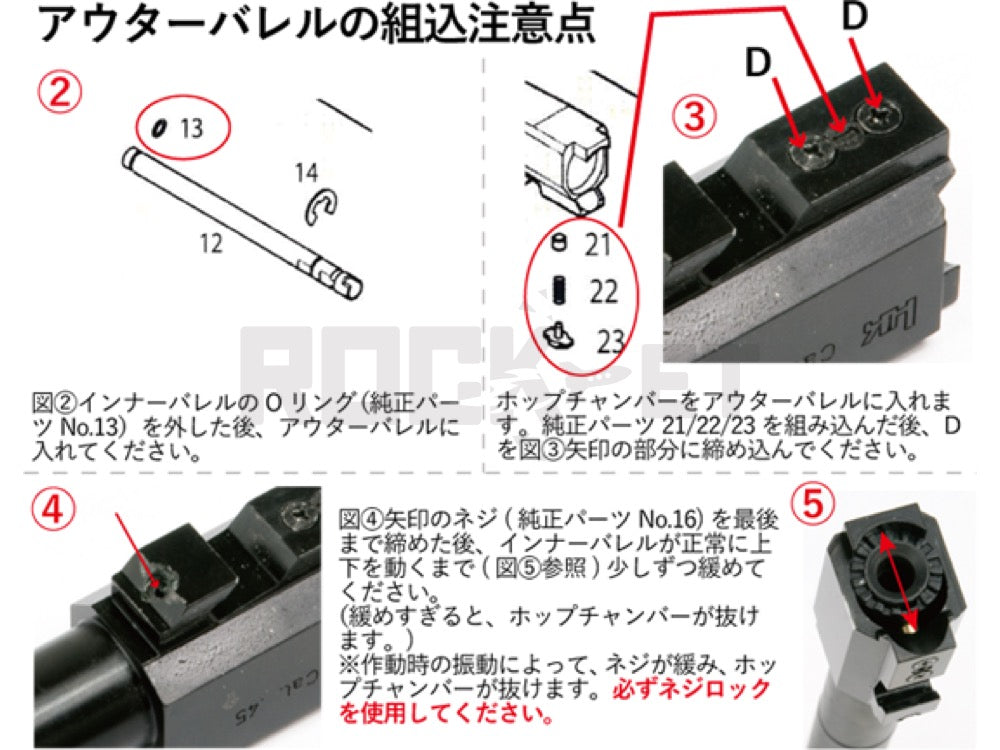 アウターバレルの組込注意点

②

13

14

12

図②インナーバレルの O リング（純正パーツ No.13）を外した後、アウターバレルに入れてください。

③

D

D

21

22

23

ホップチャンバーをアウターバレルに入れます。純正パーツ 21/22/23 を組み込んだ後、D を図③矢印の部分に締め込んでください。

④

Cal. .45

図④矢印のネジ（純正パーツ No.16）を最後まで締めた後、インナーバレルが正常に上下を動くまで（図⑤参照）少しずつ緩めてください。
(緩めすぎると、ホップチャンバーが抜けます。)
※作動時の振動によって、ネジが緩み、ホップチャンバーが抜けます。必ずネジロックを使用してください。

⑤

ROCKET