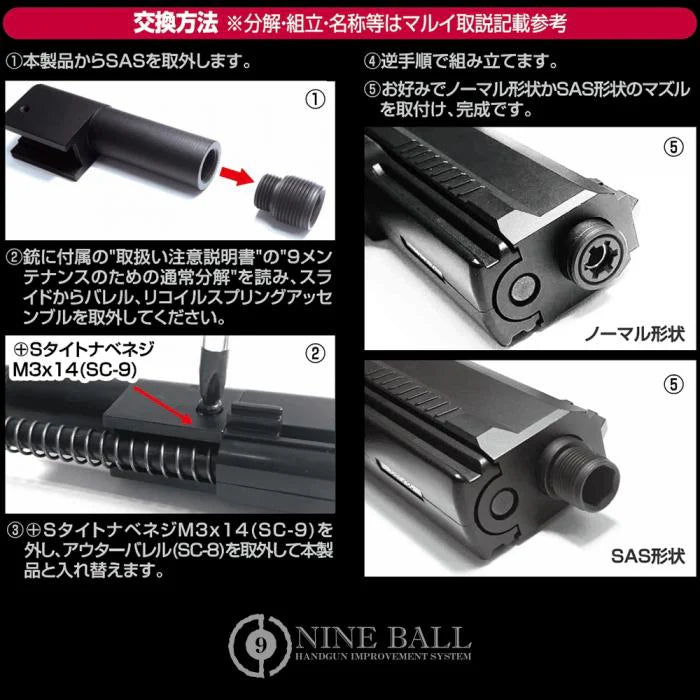 交換方法 ※分解・組立・名称等はマルイ取説記載参考

①本製品からSASを取外します。

①

②銃に付属の"取扱い注意説明書"の"9メンテナンスのための通常分解"を読み、スライドからバレル、リコイルスプリングアッセンブルを取外してください。

⊕Sタイトナベネジ M3x14(SC-9)

②

③⊕SタイトナベネジM3x14(SC-9)を外し、アウターバレル(SC-8)を取外して本製品と入れ替えます。

④逆手順で組み立てます。

⑤お好みでノーマル形状かSAS形状のマズルを取付け、完成です。

⑤

ノーマル形状

⑤

SAS形状

9 NINE BALL
HANDGUN IMPROVEMENT SYSTEM