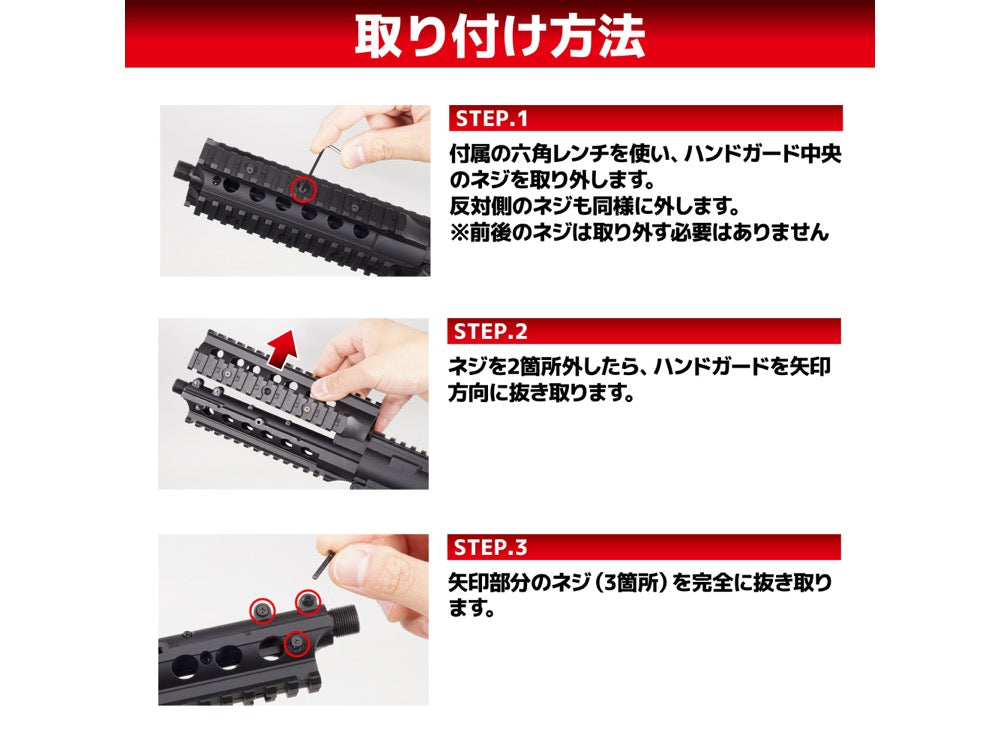 取り付け方法

STEP.1

付属の六角レンチを使い、ハンドガード中央のネジを取り外します。
反対側のネジも同様に外します。
※前後のネジは取り外す必要はありません

STEP.2

ネジを2箇所外したら、ハンドガードを矢印方向に抜き取ります。

STEP.3

矢印部分のネジ（3箇所）を完全に抜き取ります。