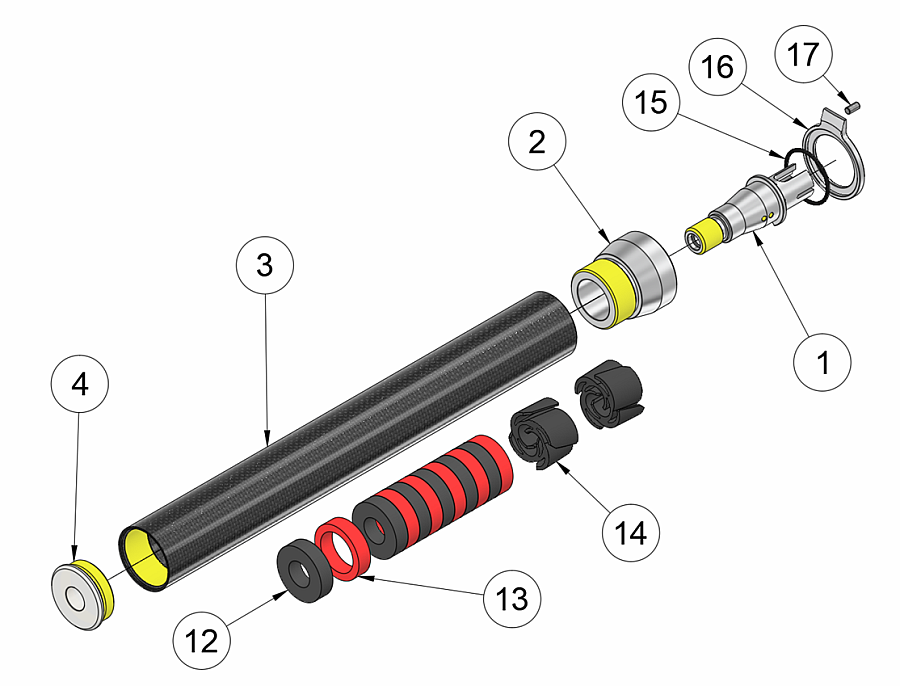 17
16
15
2
3
1
4
14
13
12